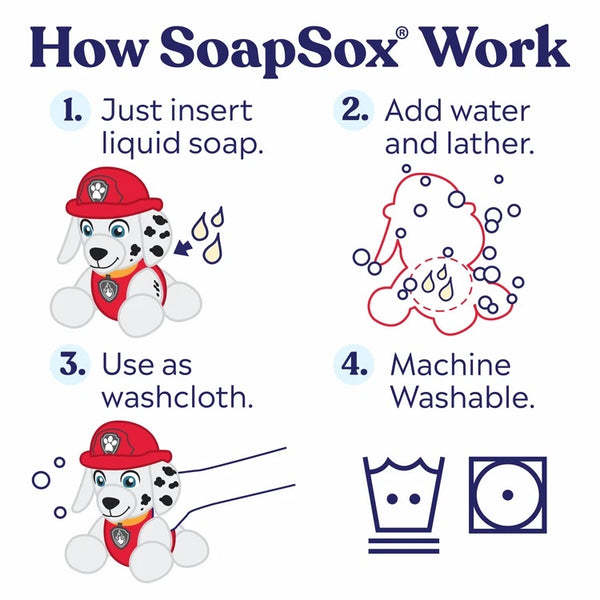 How SoapSox® Work

1. Just insert liquid soap.

2. Add water and lather.

3. Use as washcloth.

4. Machine Washable.