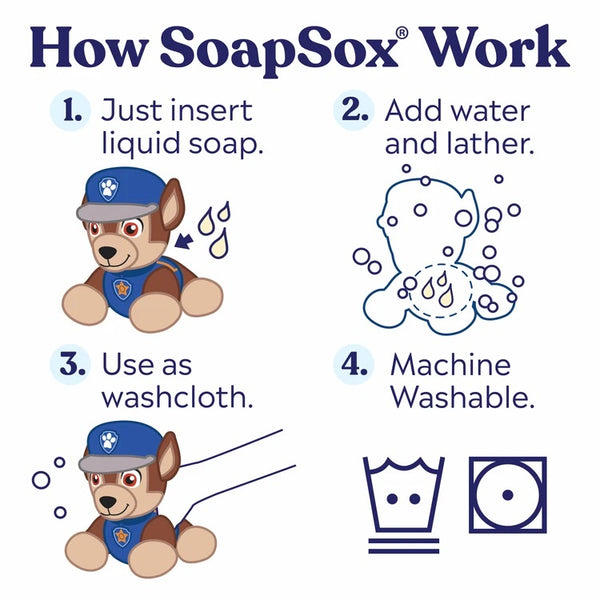 How SoapSox® Work

1. Just insert liquid soap.

2. Add water and lather.

3. Use as washcloth.

4. Machine Washable.